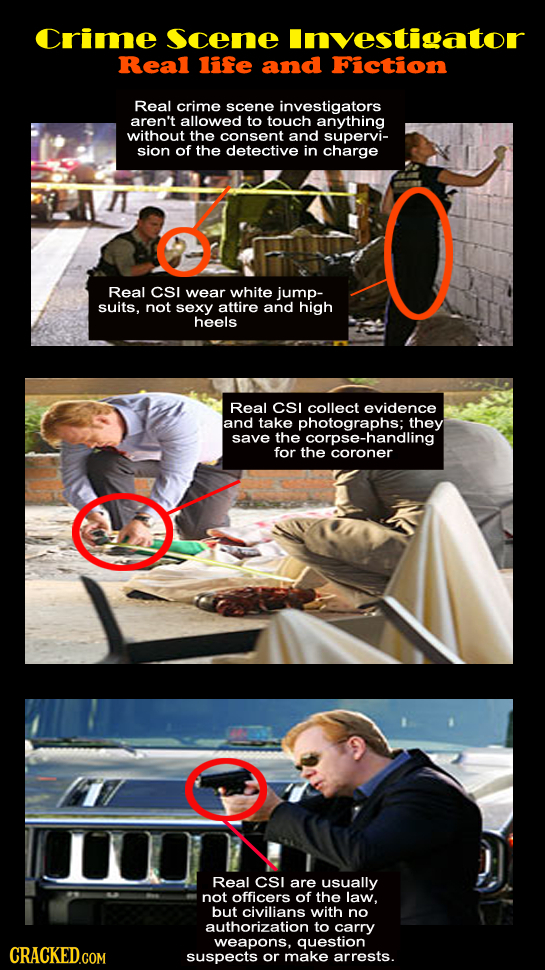 Crime Scene Investigator
Real life and Fiction

Real crime scene investigators aren't allowed to touch anything without the consent and supervision of the detective in charge

Real CSI wear white jumpsuits, not sexy attire and high heels

Real CSI collect evidence and take photographs; they save the corpse-handling for the coroner

Real CSI are usually not officers of the law, but civilians with no authorization to carry weapons, question suspects or make arrests.

CRACKED.COM