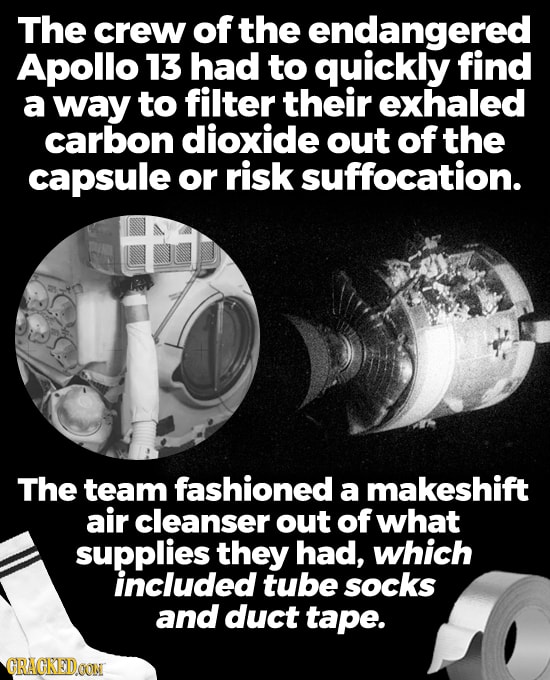 The crew of the endangered Apollo 13 had to quickly find a way to filter their exhaled carbon dioxide out of the capsule or risk suffocation.

The team fashioned a makeshift air cleanser out of what supplies they had, which included tube socks and duct tape.

CRACKED.COM