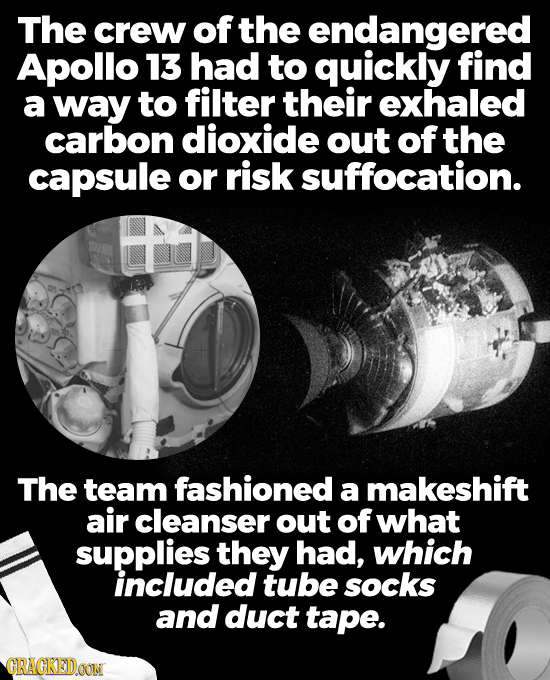 The crew of the endangered Apollo 13 had to quickly find a way to filter their exhaled carbon dioxide out of the capsule or risk suffocation.

The team fashioned a makeshift air cleanser out of what supplies they had, which included tube socks and duct tape.

CRACKED.COM