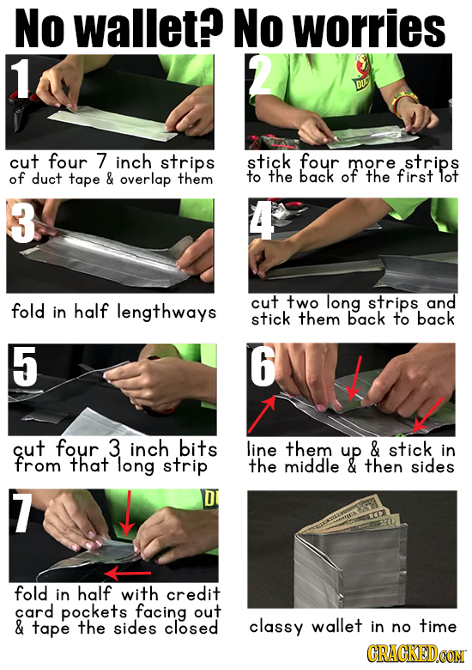 No wallet? No worries

1

cut four 7 inch strips of duct tape & overlap them

2

stick four more strips to the back of the first lot

3

fold in half lengthways

4

cut two long strips and stick them back to back

5

cut four 3 inch bits from that long strip

6

line them up & stick in the middle & then sides

7

fold in half with credit card pockets facing out & tape the sides closed

classy wallet in no time

CRACKED.COM