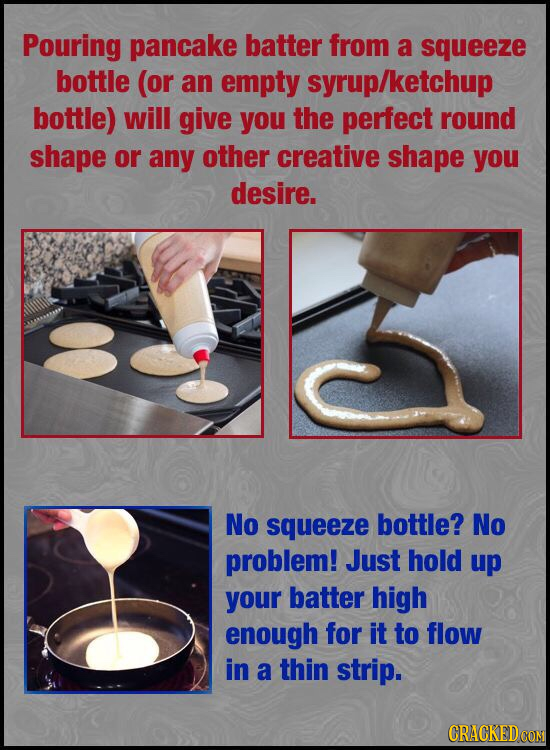 Pouring pancake batter from a squeeze bottle (or an empty syrup/ketchup bottle) will give you the perfect round shape or any other creative shape you desire.

No squeeze bottle? No problem! Just hold up your batter high enough for it to flow in a thin strip.

CRACKED.COM