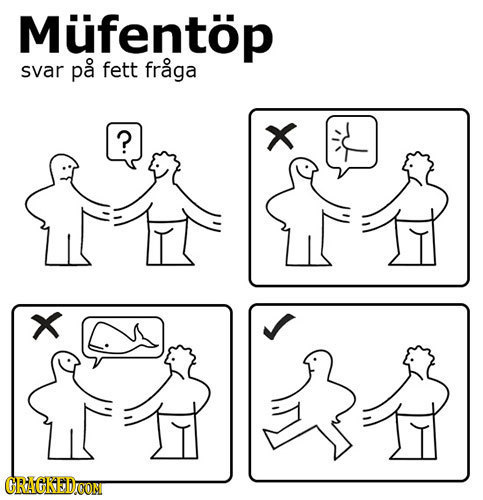 Müfentöp
svar på fett fråga

?

CRACKED.COM