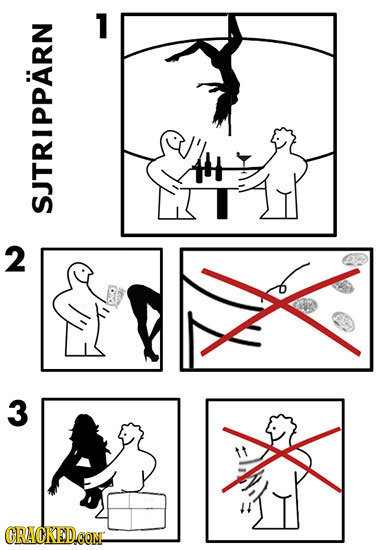 SJTRIPPÄRN

1

2

3

CRACKED.COM