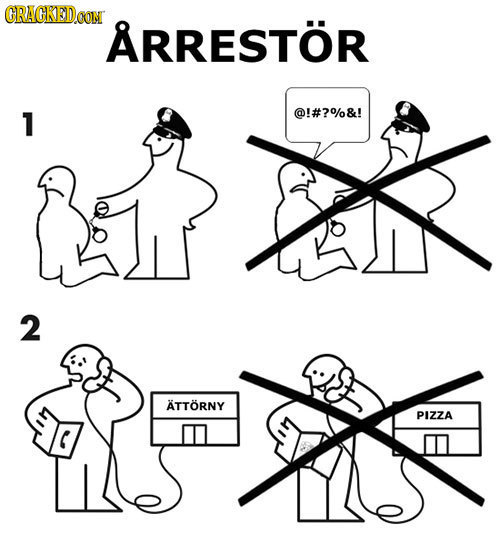 CRACKED.COM

ÅRRESTÖR

1

@!#?%&!

2

ÄTTÖRNY

PIZZA