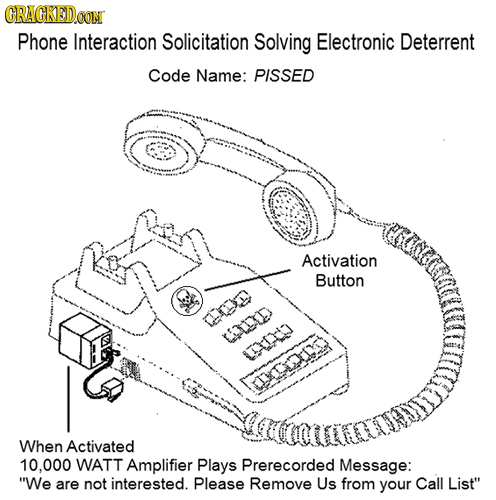 CRACKED.COM

Phone Interaction Solicitation Solving Electronic Deterrent

Code Name: PISSED

Activation Button

When Activated
10,000 WATT Amplifier Plays Prerecorded Message:
"We are not interested. Please Remove Us from your Call List"