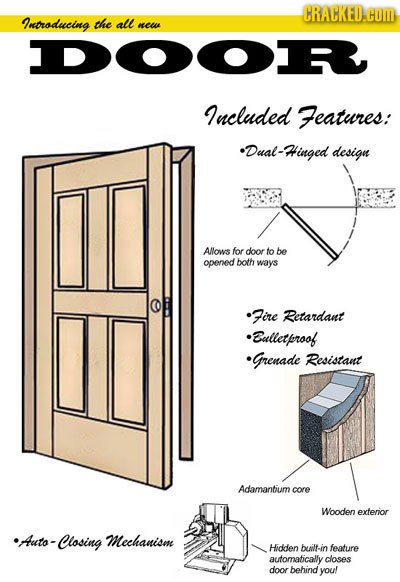 CRACKED.com

Introducing the all new

DOOR

Included Features:

•Dual-Hinged design

Allows for door to be opened both ways

•Fire Retardant

•Bulletproof

•Grenade Resistant

Adamantium core

Wooden exterior

•Auto-Closing Mechanism

Hidden built-in feature automatically closes door behind you!