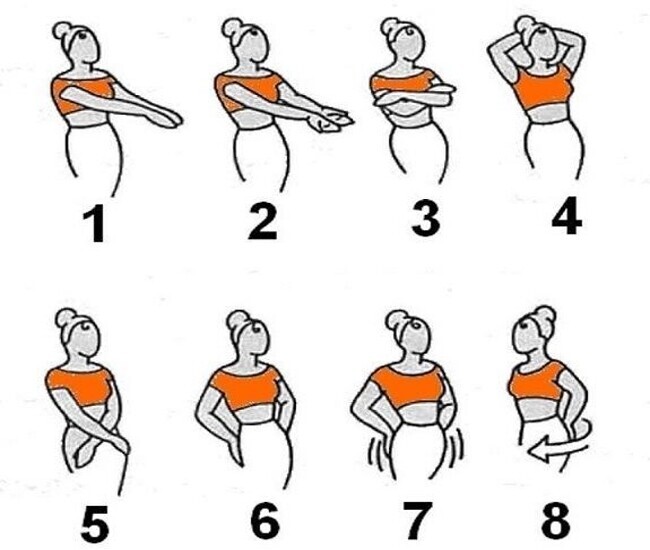 1 2 3 4

5 6 7 8